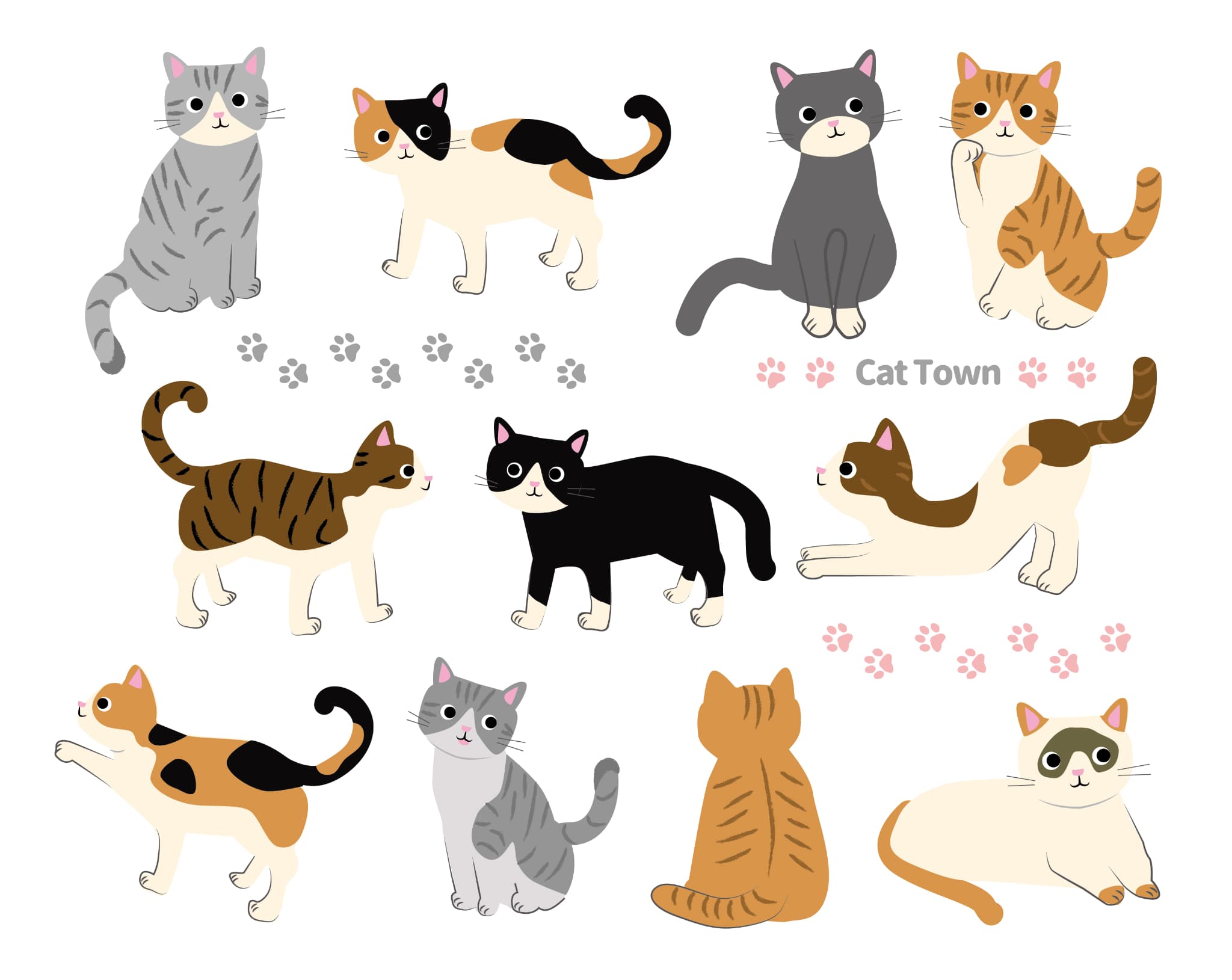 Cat Town